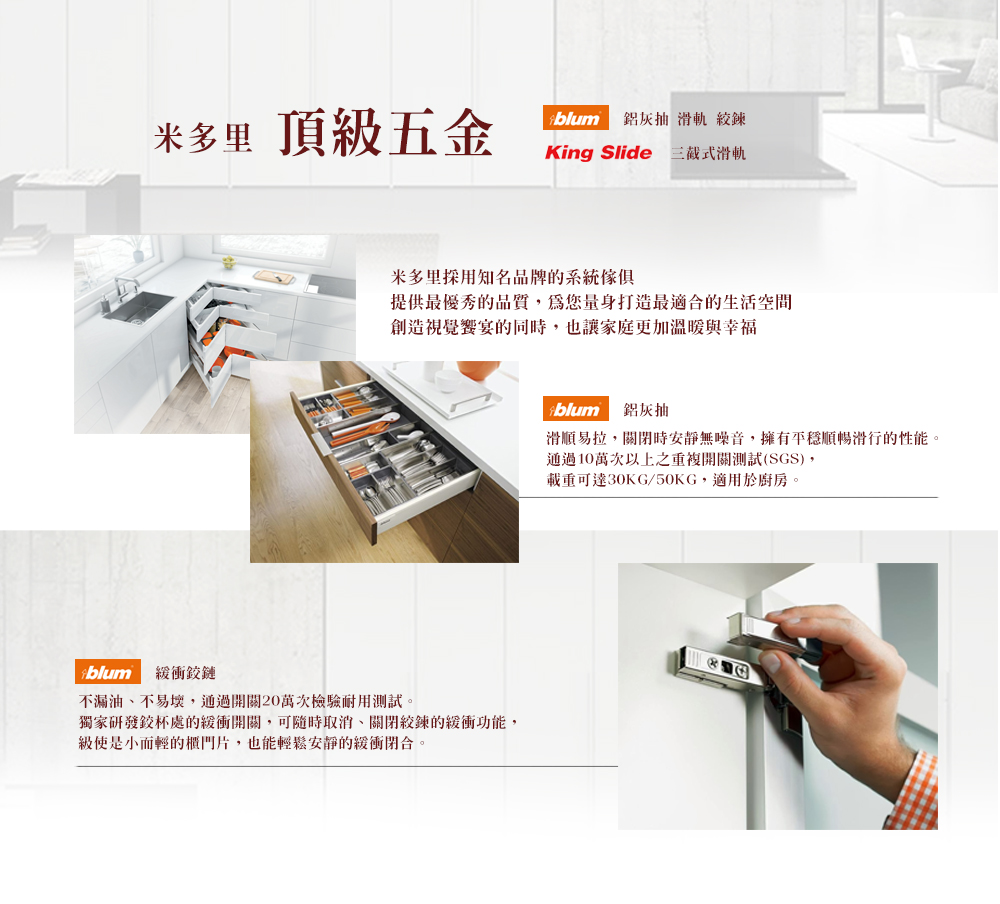 米多里 頂級五金

blum 鋁灰抽 滑軌 絞鍊
King Slide 三截式滑軌

米多里採用知名品牌的系統傢俱
提供最優秀的品質，爲您量身打造最適合的生活空間
創造視覺饗宴的同時，也讓家庭更加溫暖與幸福

blum 鋁灰抽
滑順易拉，關閉時安靜無噪音，擁有平穩順暢滑行的性能。
通過10萬次以上之重複開關測試(SGS)，
載重可達30KG/50KG，適用於廚房。

blum 緩衝鉸鏈
不漏油、不易壞，通過開關20萬次檢驗耐用測試。
獨家研發鉸杯處的緩衝開關，可隨時取消、關閉絞鍊的緩衝功能，
縱使是小而輕的櫃門片，也能輕鬆安靜的緩衝閉合。